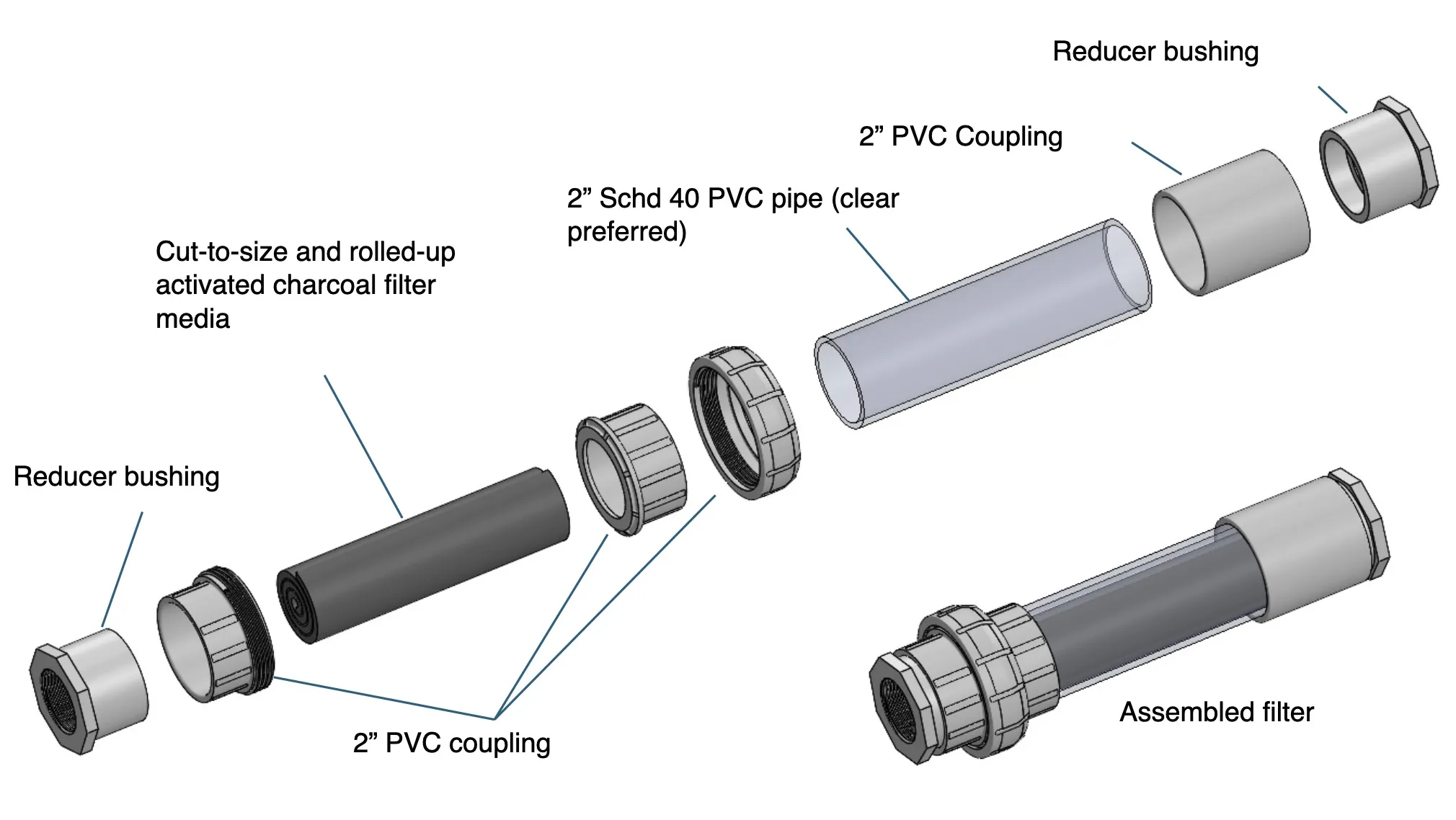 Reducer bushing

2” PVC Coupling

2” Schd 40 PVC pipe (clear preferred)

Cut-to-size and rolled-up activated charcoal filter media

Reducer bushing

2” PVC coupling

Assembled filter